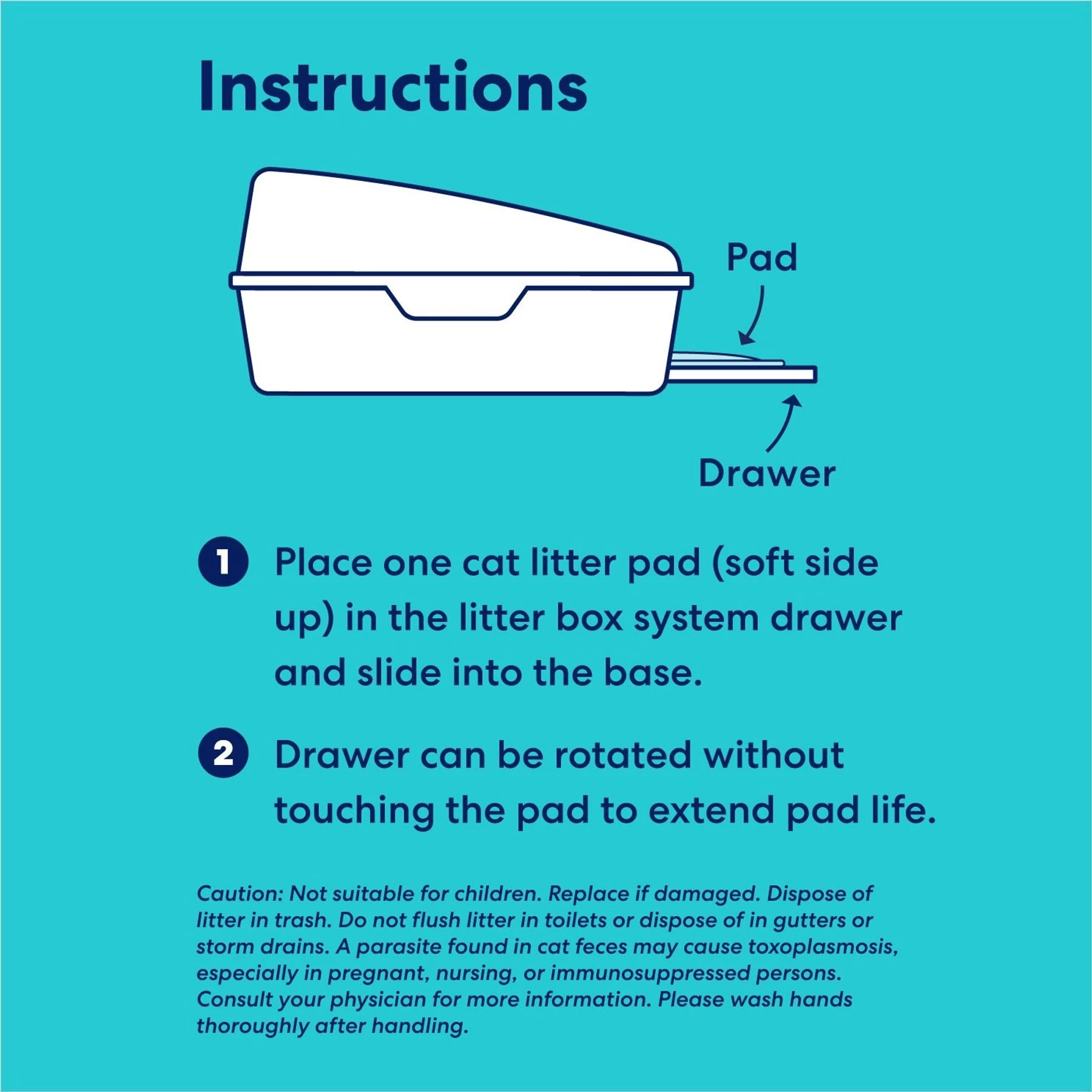 Instructions

Pad

Drawer

1 Place one cat litter pad (soft side up) in the litter box system drawer and slide into the base.

2 Drawer can be rotated without touching the pad to extend pad life.

Caution: Not suitable for children. Replace if damaged. Dispose of litter in trash. Do not flush litter in toilets or dispose of in gutters or storm drains. A parasite found in cat feces may cause toxoplasmosis, especially in pregnant, nursing, or immunosuppressed persons. Consult your physician for more information. Please wash hands thoroughly after handling.