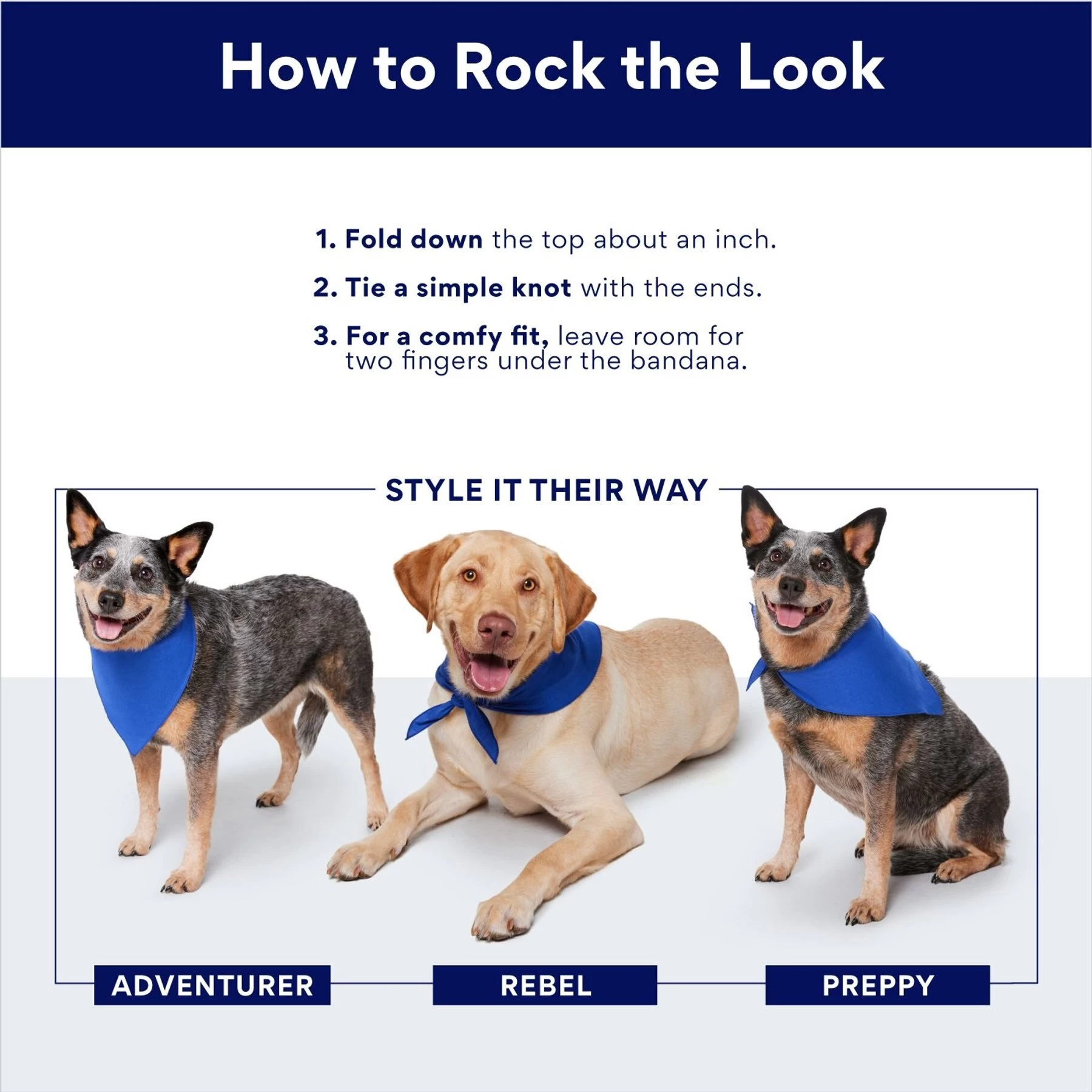 How to Rock the Look

1. Fold down the top about an inch.

2. Tie a simple knot with the ends.

3. For a comfy fit, leave room for two fingers under the bandana.

STYLE IT THEIR WAY

ADVENTURER

REBEL

PREPPY