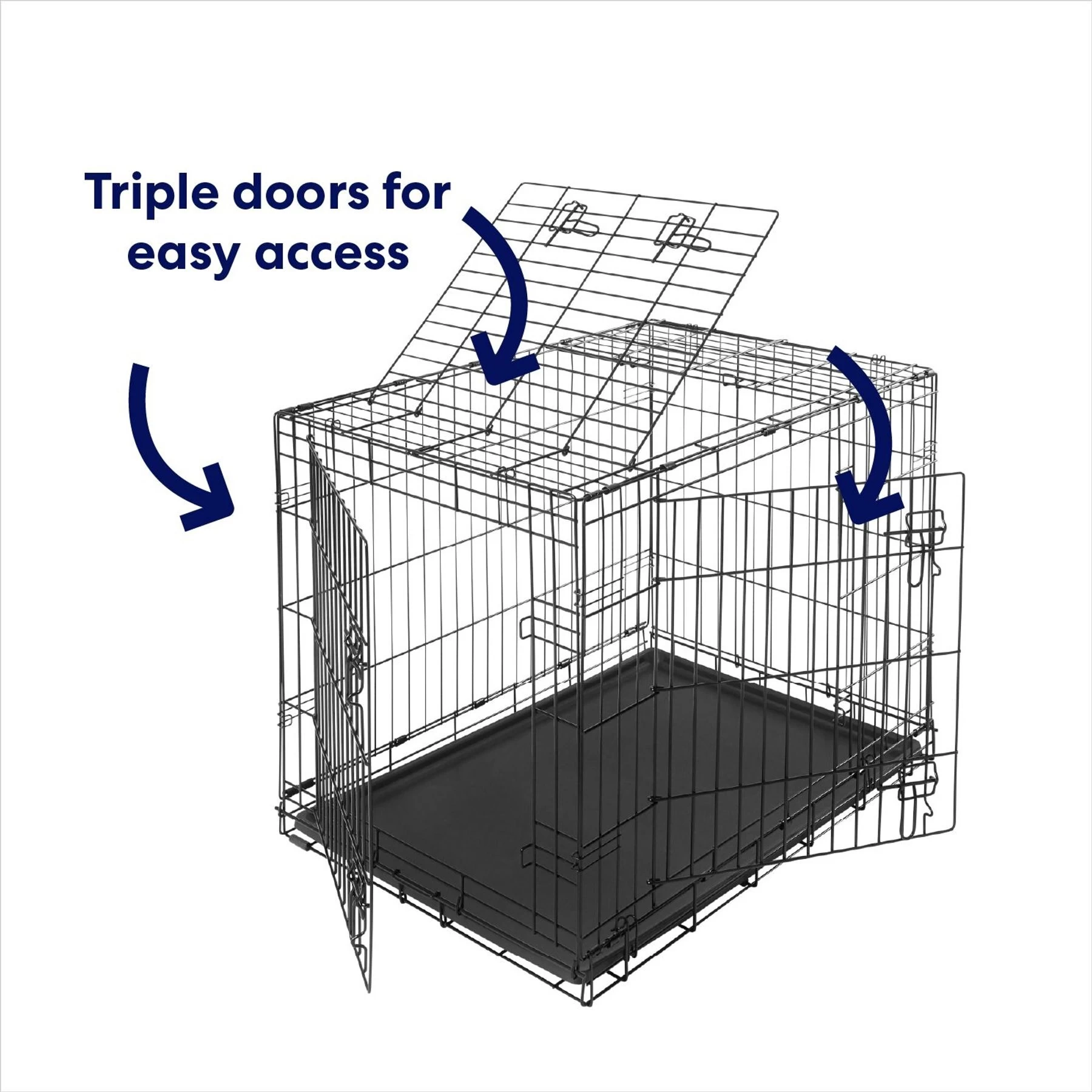 Triple doors for easy access