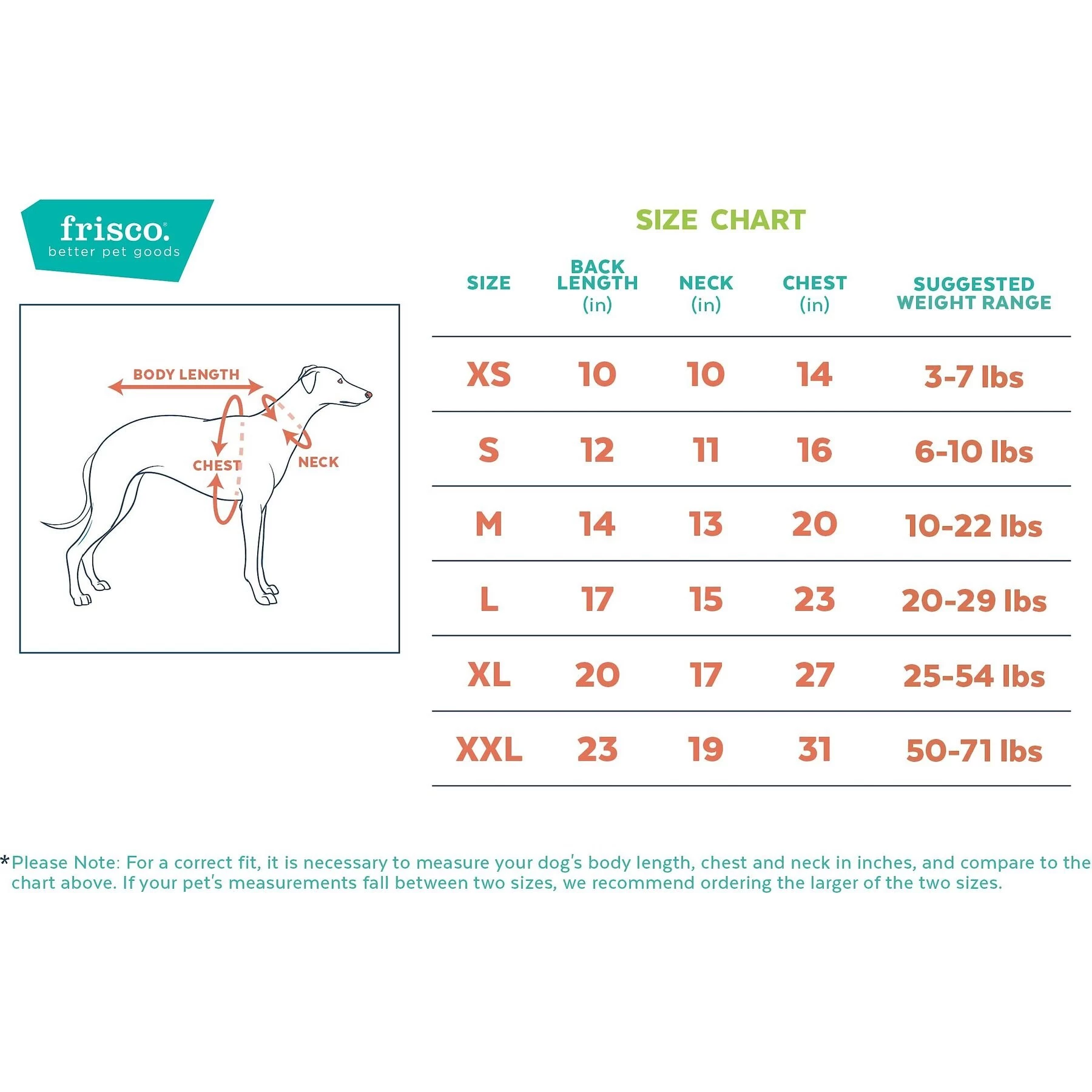 frisco.
better pet goods

BODY LENGTH
CHEST
NECK

SIZE CHART

| SIZE | BACK LENGTH (in) | NECK (in) | CHEST (in) | SUGGESTED WEIGHT RANGE |
|---|---|---|---|---|
| XS | 10 | 10 | 14 | 3-7 lbs |
| S | 12 | 11 | 16 | 6-10 lbs |
| M | 14 | 13 | 20 | 10-22 lbs |
| L | 17 | 15 | 23 | 20-29 lbs |
| XL | 20 | 17 | 27 | 25-54 lbs |
| XXL | 23 | 19 | 31 | 50-71 lbs |

*Please Note: For a correct fit, it is necessary to measure your dog's body length, chest and neck in inches, and compare to the chart above. If your pet's measurements fall between two sizes, we recommend ordering the larger of the two sizes.